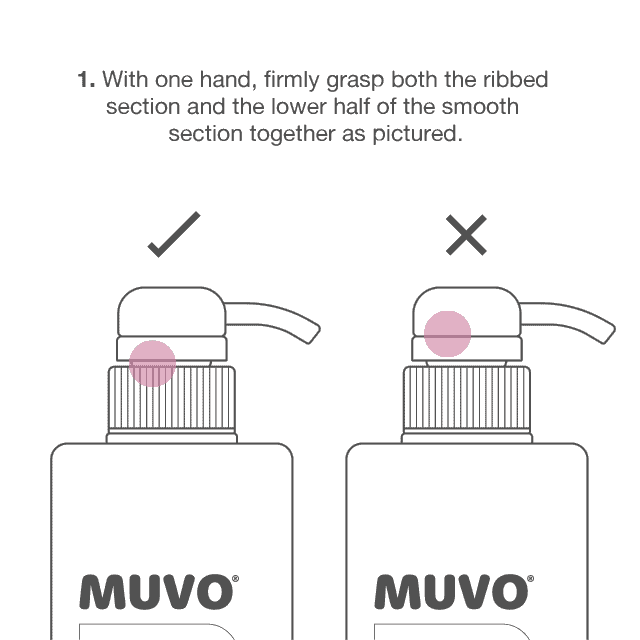 1. With one hand, firmly grasp both the ribbed section and the lower half of the smooth section together as pictured.

✓

✕

MUVO®

MUVO®