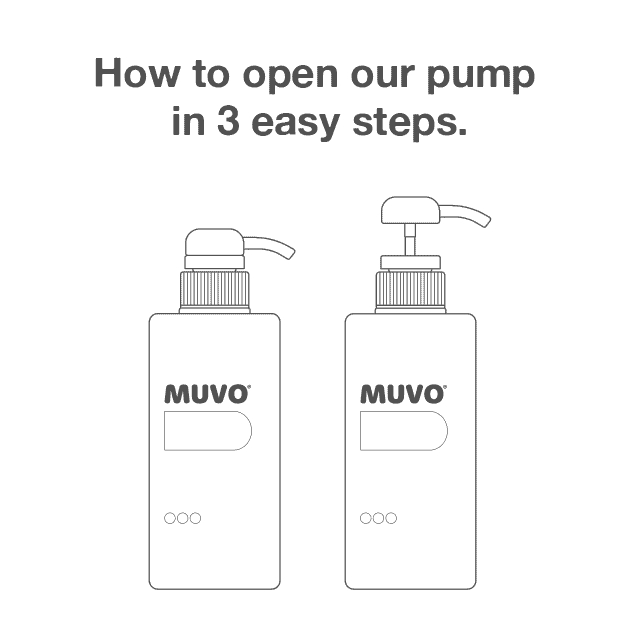 How to open our pump in 3 easy steps.

MUVO®

MUVO®